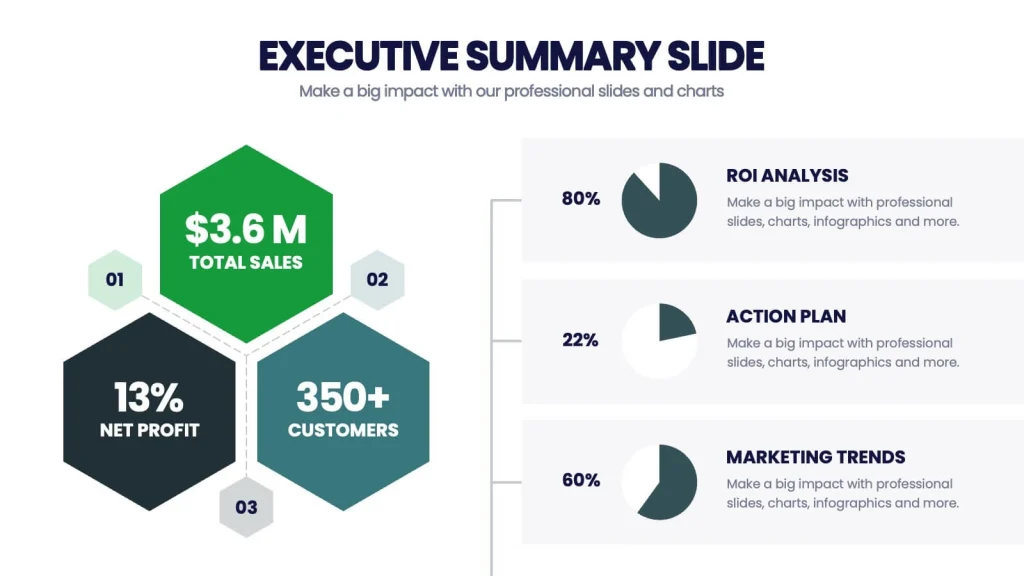 EXECUTIVE SUMMARY SLIDE
Make a big impact with our professional slides and charts

$3.6 M
TOTAL SALES

01

02

13%
NET PROFIT

350+
CUSTOMERS

03

80%
ROI ANALYSIS
Make a big impact with professional slides, charts, infographics and more.

22%
ACTION PLAN
Make a big impact with professional slides, charts, infographics and more.

60%
MARKETING TRENDS
Make a big impact with professional slides, charts, infographics and more.